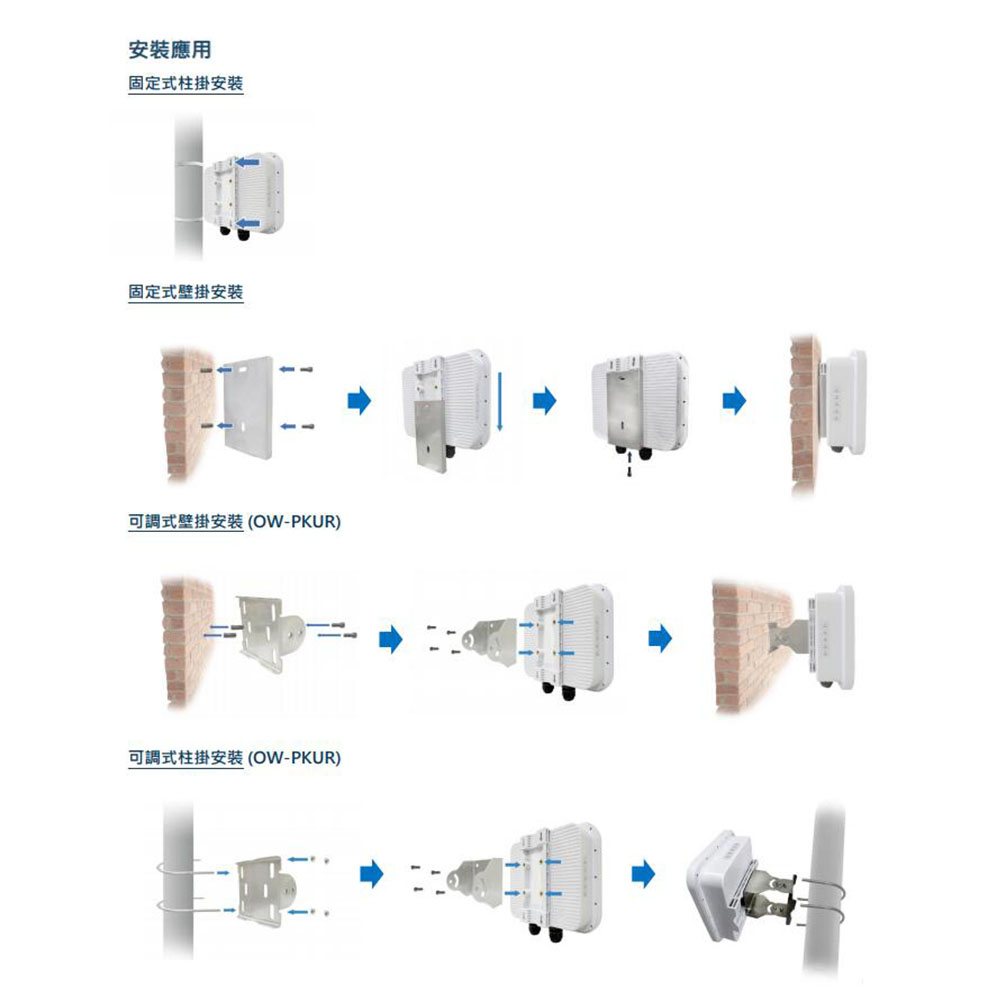 安裝應用

固定式柱掛安裝

固定式壁掛安裝

可調式壁掛安裝 (OW-PKUR)

可調式柱掛安裝 (OW-PKUR)